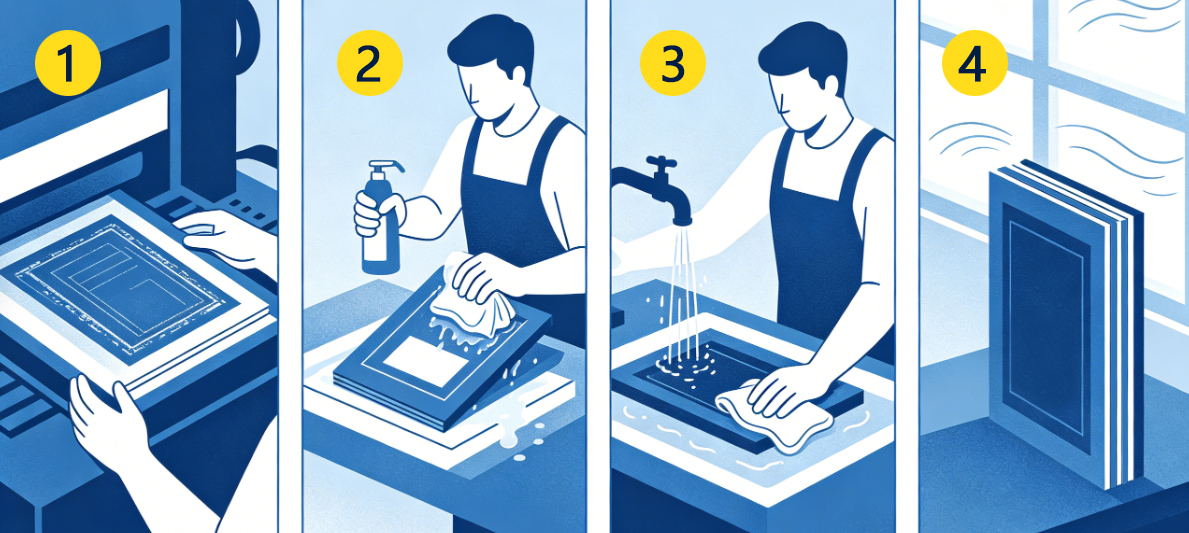 1

2

3

4